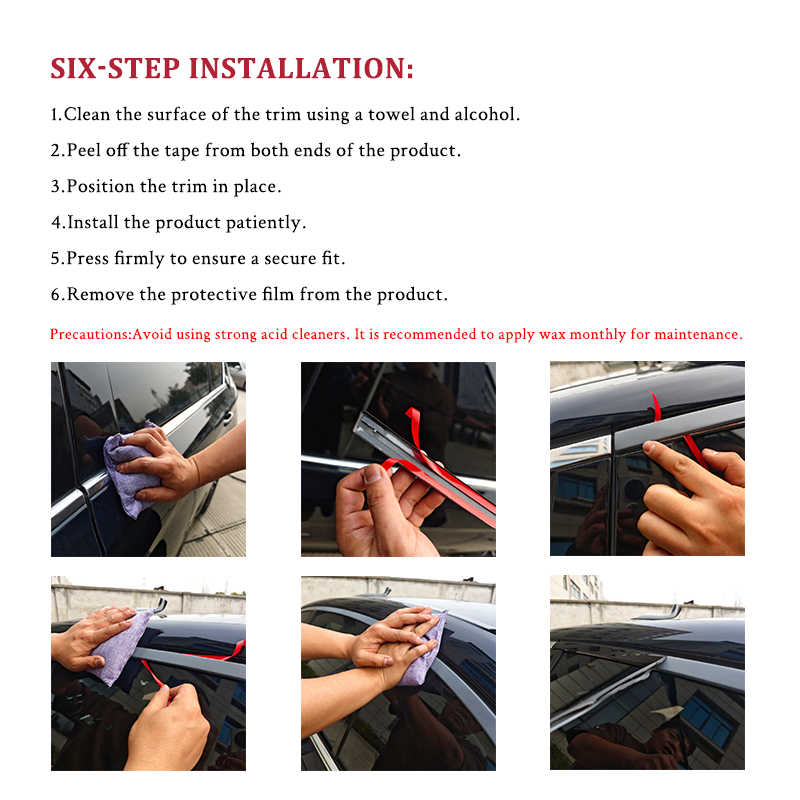 SIX-STEP INSTALLATION:

1.Clean the surface of the trim using a towel and alcohol.

2.Peel off the tape from both ends of the product.

3.Position the trim in place.

4.Install the product patiently.

5.Press firmly to ensure a secure fit.

6.Remove the protective film from the product.

Precautions:Avoid using strong acid cleaners. It is recommended to apply wax monthly for maintenance.