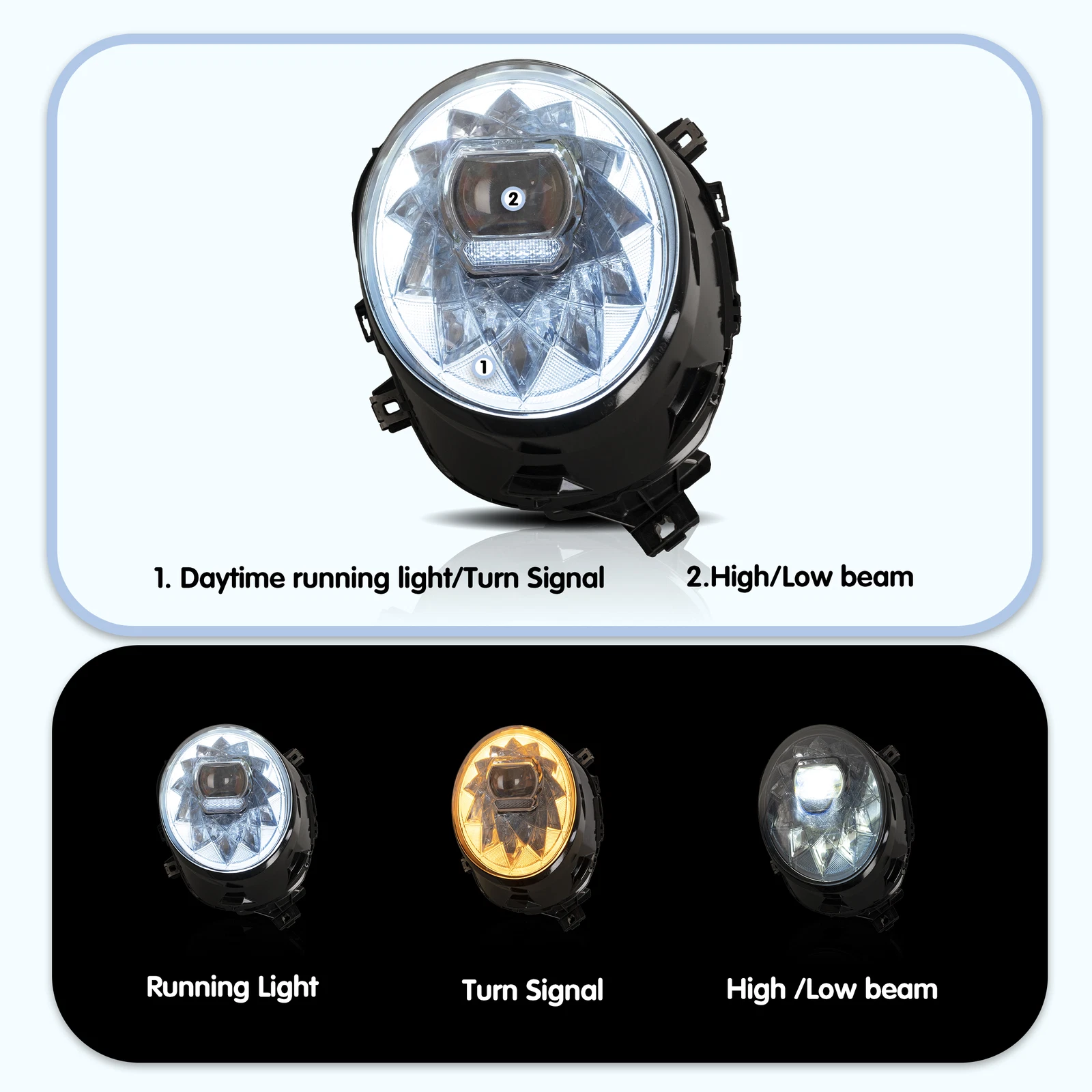 2

1

1. Daytime running light/Turn Signal

2.High/Low beam

Running Light

Turn Signal

High /Low beam